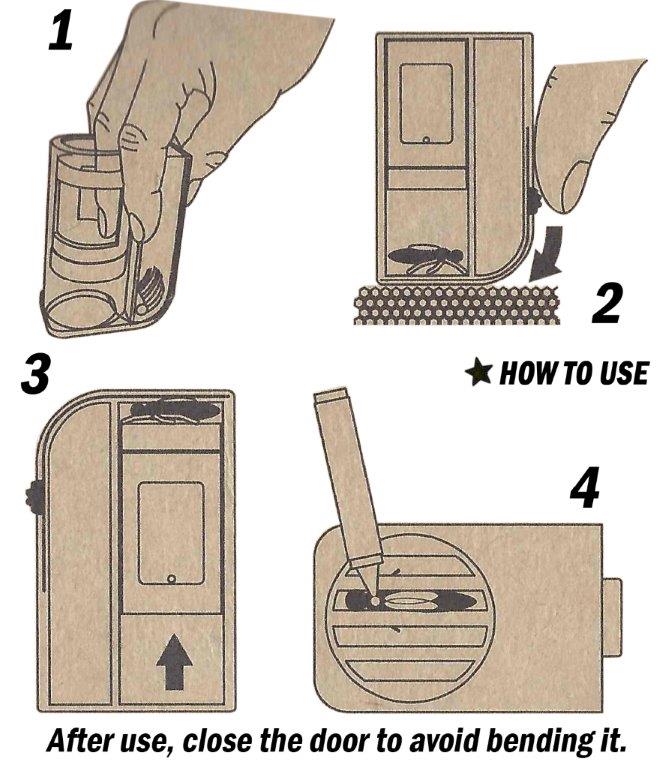 1

2

3

★ HOW TO USE

4

After use, close the door to avoid bending it.